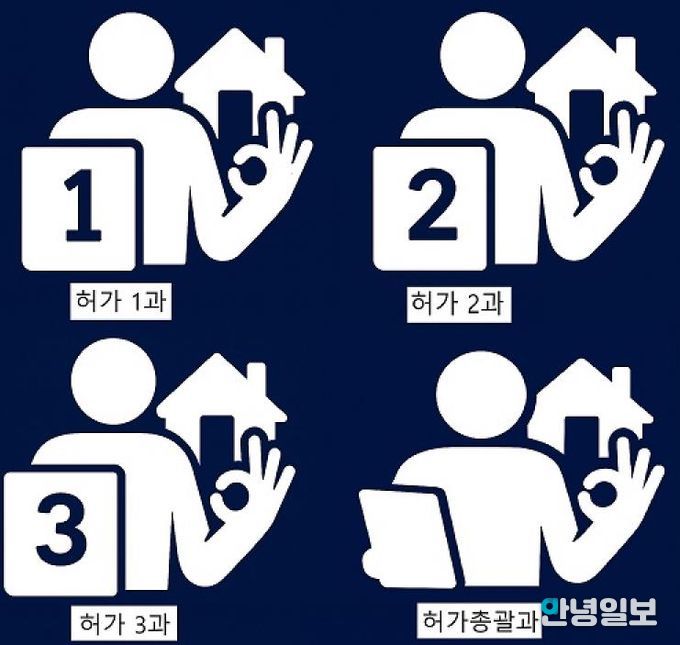 1

허가 1과

2

허가 2과

3

허가 3과

허가총괄과

안녕일보